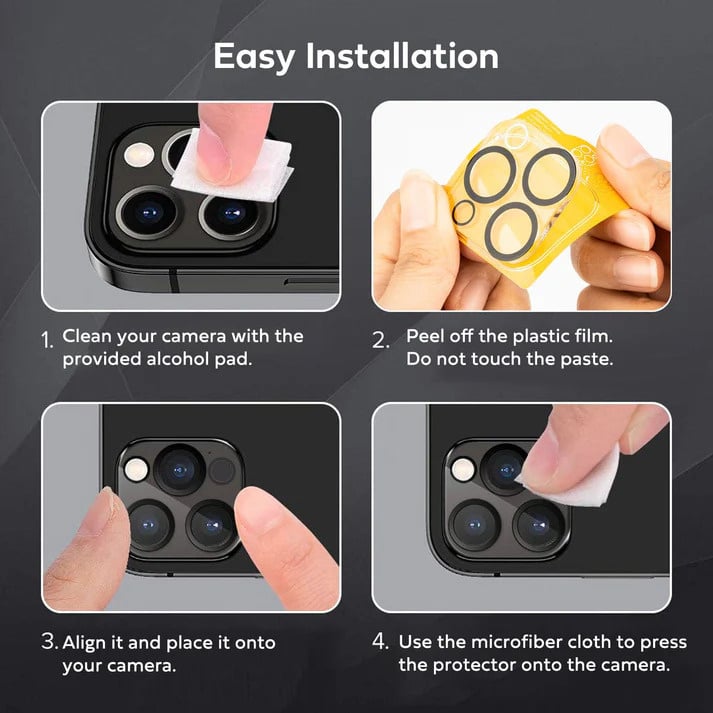 Easy Installation

1. Clean your camera with the provided alcohol pad.

2. Peel off the plastic film. Do not touch the paste.

3. Align it and place it onto your camera.

4. Use the microfiber cloth to press the protector onto the camera.