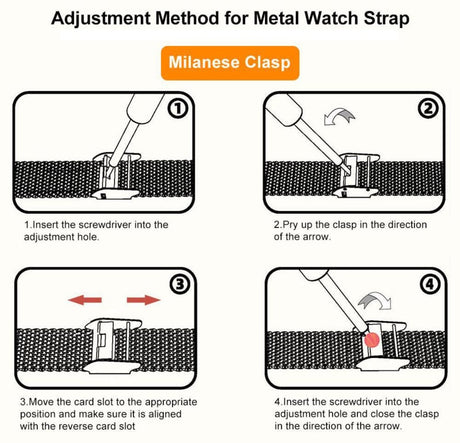 Adjustment Method for Metal Watch Strap

Milanese Clasp

①

1.Insert the screwdriver into the adjustment hole.

②

2.Pry up the clasp in the direction of the arrow.

③

3.Move the card slot to the appropriate position and make sure it is aligned with the reverse card slot

④

4.Insert the screwdriver into the adjustment hole and close the clasp in the direction of the arrow.